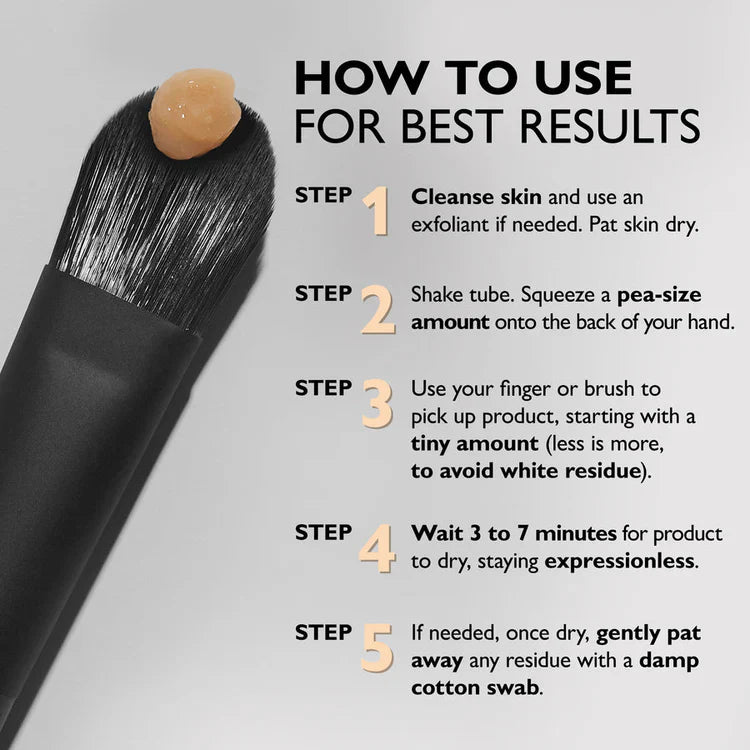 HOW TO USE
FOR BEST RESULTS

STEP 1 Cleanse skin and use an exfoliant if needed. Pat skin dry.

STEP 2 Shake tube. Squeeze a pea-size amount onto the back of your hand.

STEP 3 Use your finger or brush to pick up product, starting with a tiny amount (less is more, to avoid white residue).

STEP 4 Wait 3 to 7 minutes for product to dry, staying expressionless.

STEP 5 If needed, once dry, gently pat away any residue with a damp cotton swab.